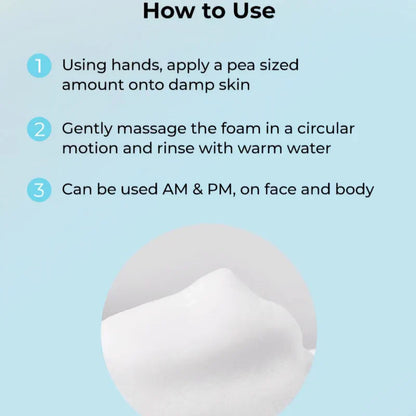 How to Use

1 Using hands, apply a pea sized amount onto damp skin

2 Gently massage the foam in a circular motion and rinse with warm water

3 Can be used AM & PM, on face and body